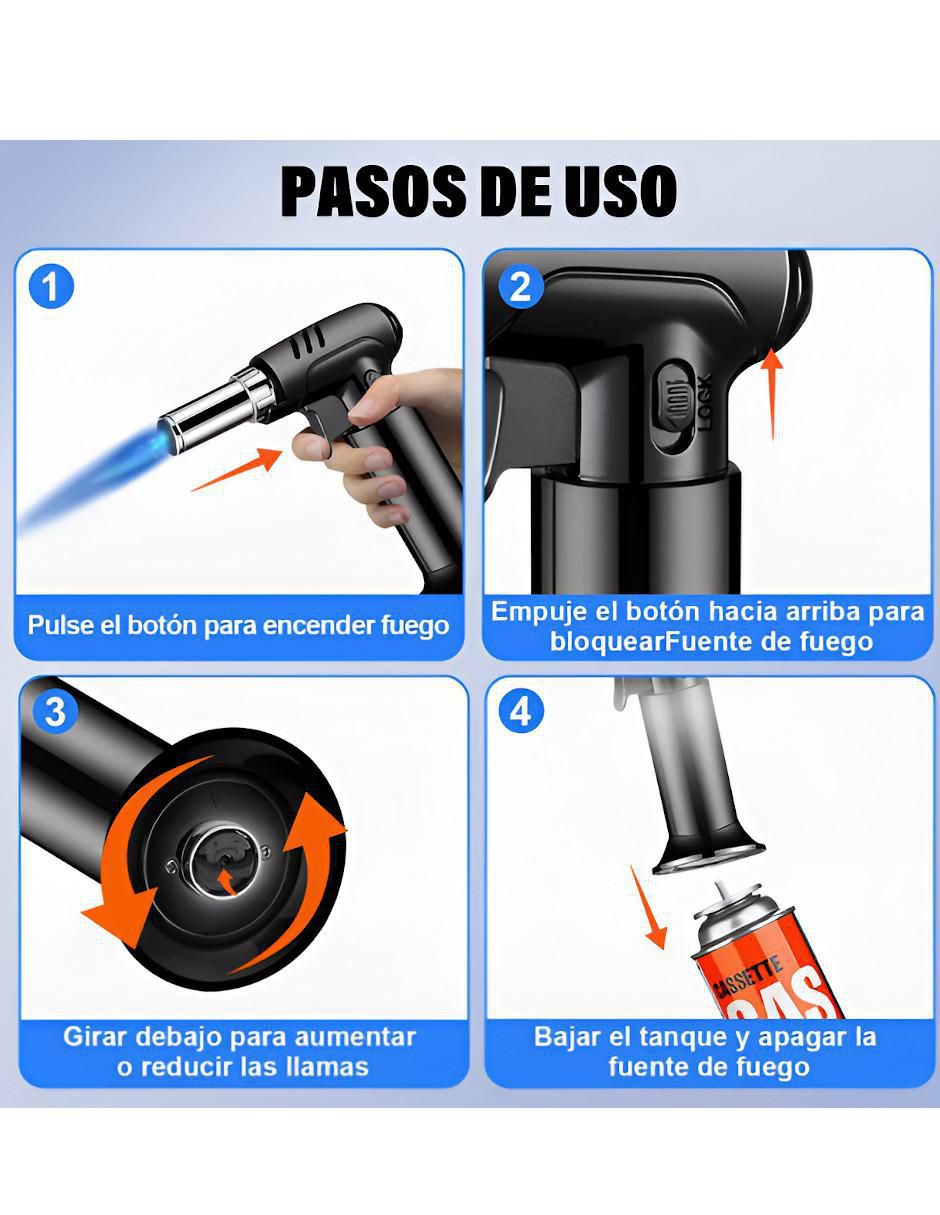 PASOS DE USO

1

Pulse el botón para encender fuego

2

LOCK

Empuje el botón hacia arriba para bloquearFuente de fuego

3

Girar debajo para aumentar o reducir las llamas

4

CASSETTE GAS

Bajar el tanque y apagar la fuente de fuego