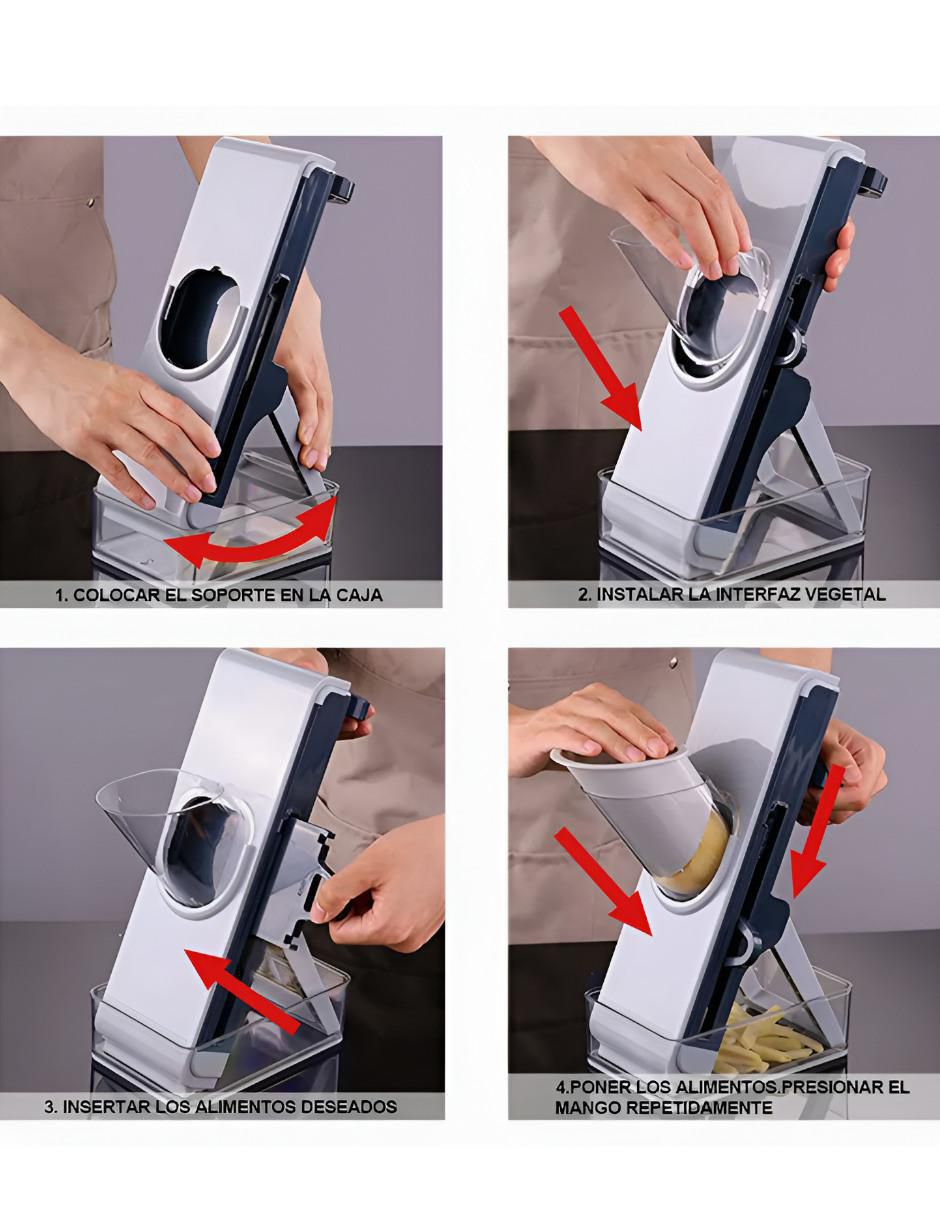 1. COLOCAR EL SOPORTE EN LA CAJA

2. INSTALAR LA INTERFAZ VEGETAL

3. INSERTAR LOS ALIMENTOS DESEADOS

4.PONER LOS ALIMENTOS.PRESIONAR EL MANGO REPETIDAMENTE